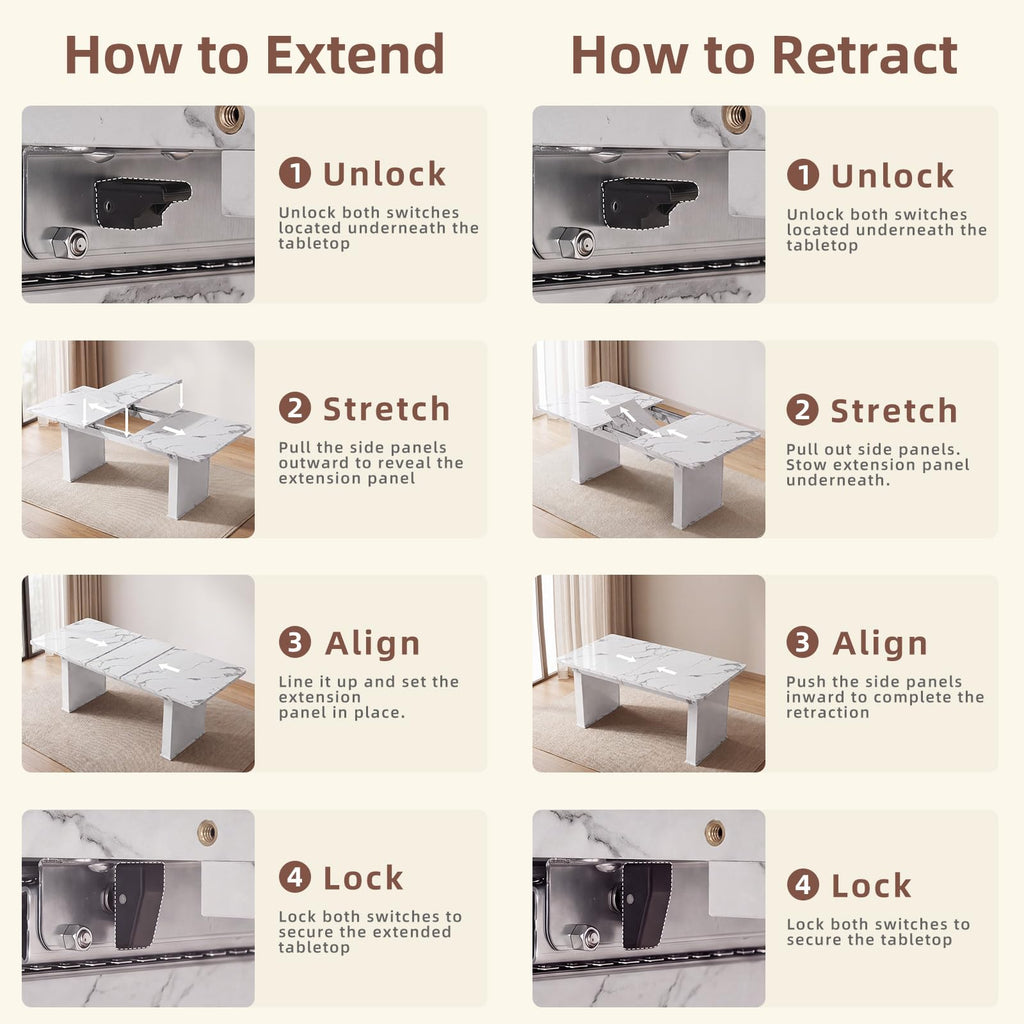 How to Extend

1 Unlock
Unlock both switches located underneath the tabletop

2 Stretch
Pull the side panels outward to reveal the extension panel

3 Align
Line it up and set the extension panel in place.

4 Lock
Lock both switches to secure the extended tabletop

How to Retract

1 Unlock
Unlock both switches located underneath the tabletop

2 Stretch
Pull out side panels. Stow extension panel underneath.

3 Align
Push the side panels inward to complete the retraction

4 Lock
Lock both switches to secure the tabletop