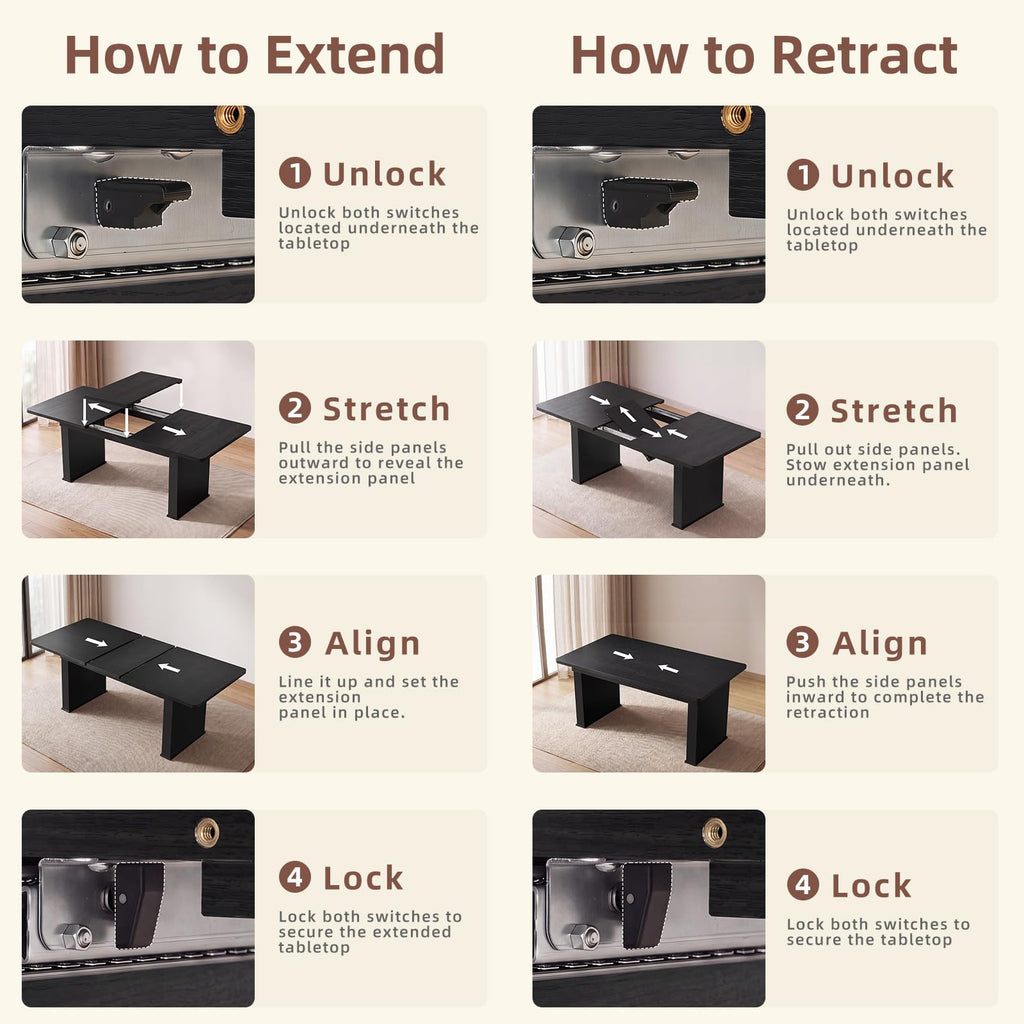 How to Extend

1 Unlock
Unlock both switches located underneath the tabletop

2 Stretch
Pull the side panels outward to reveal the extension panel

3 Align
Line it up and set the extension panel in place.

4 Lock
Lock both switches to secure the extended tabletop

How to Retract

1 Unlock
Unlock both switches located underneath the tabletop

2 Stretch
Pull out side panels. Stow extension panel underneath.

3 Align
Push the side panels inward to complete the retraction

4 Lock
Lock both switches to secure the tabletop